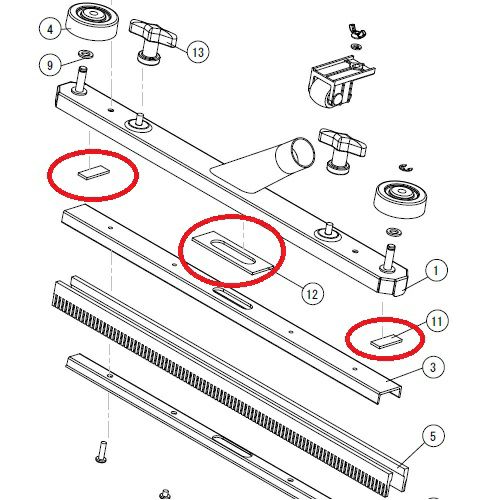 4
13
9
1
12
11
3
5