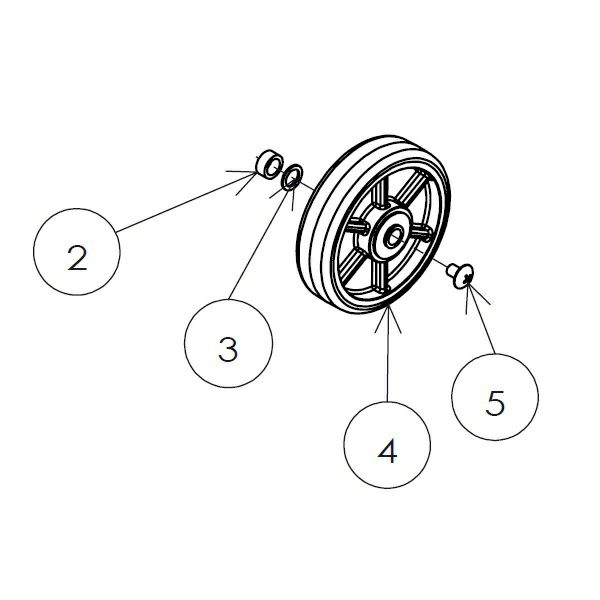 2

3

4

5