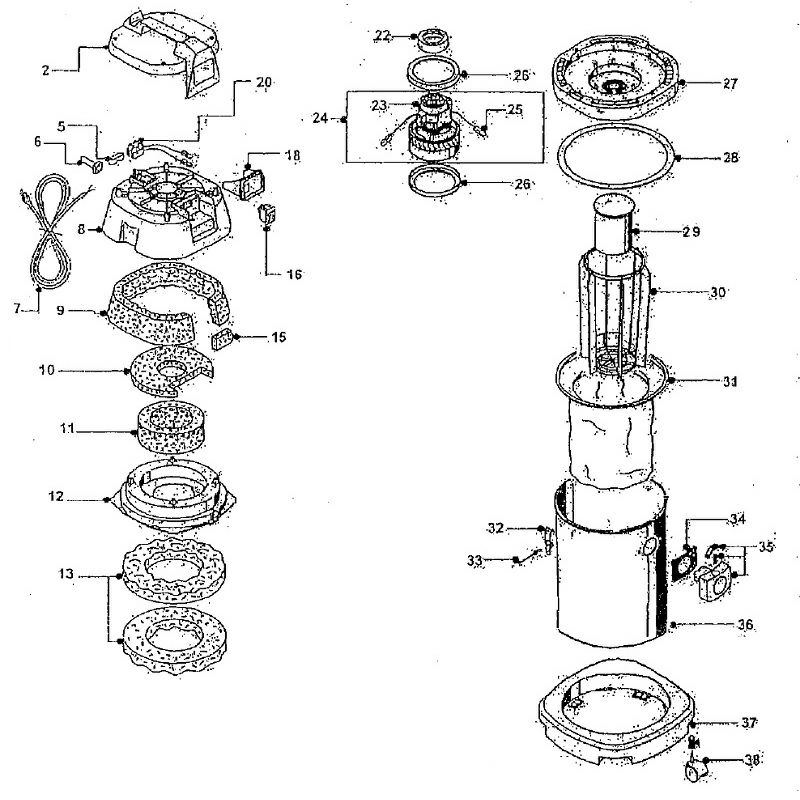 2
20
5
6
18
8
16
7
9
15
10
11
12
13
22
26
24
23
25
26
27
28
29
30
31
32
33
34
35
36
37
38